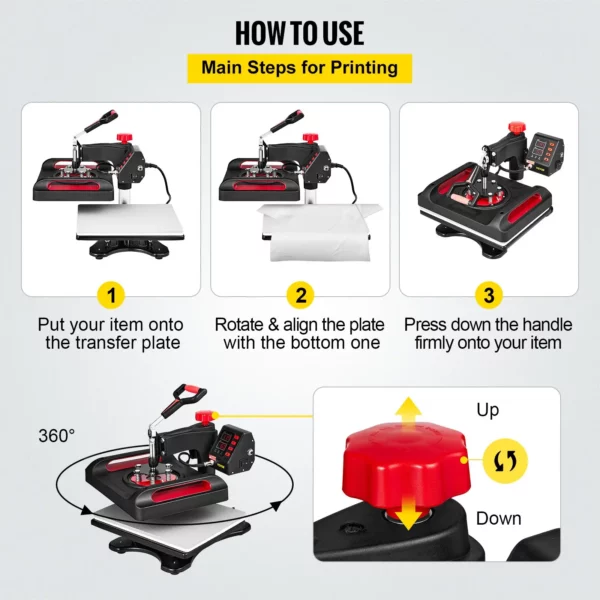 HOW TO USE

Main Steps for Printing

1

Put your item onto the transfer plate

2

Rotate & align the plate with the bottom one

3

Press down the handle firmly onto your item

360°

Up

Down